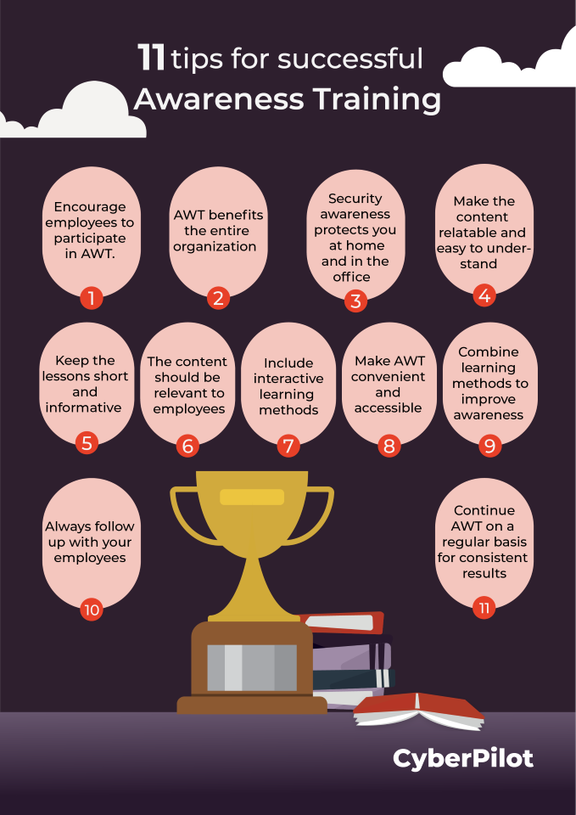 11 tips for successful
Awareness Training

Encourage employees to participate in AWT.
1

AWT benefits the entire organization
2

Security awareness protects you at home and in the office
3

Make the content relatable and easy to understand
4

Keep the lessons short and informative
5

The content should be relevant to employees
6

Include interactive learning methods
7

Make AWT convenient and accessible
8

Combine learning methods to improve awareness
9

Always follow up with your employees
10

Continue AWT on a regular basis for consistent results
11

CyberPilot