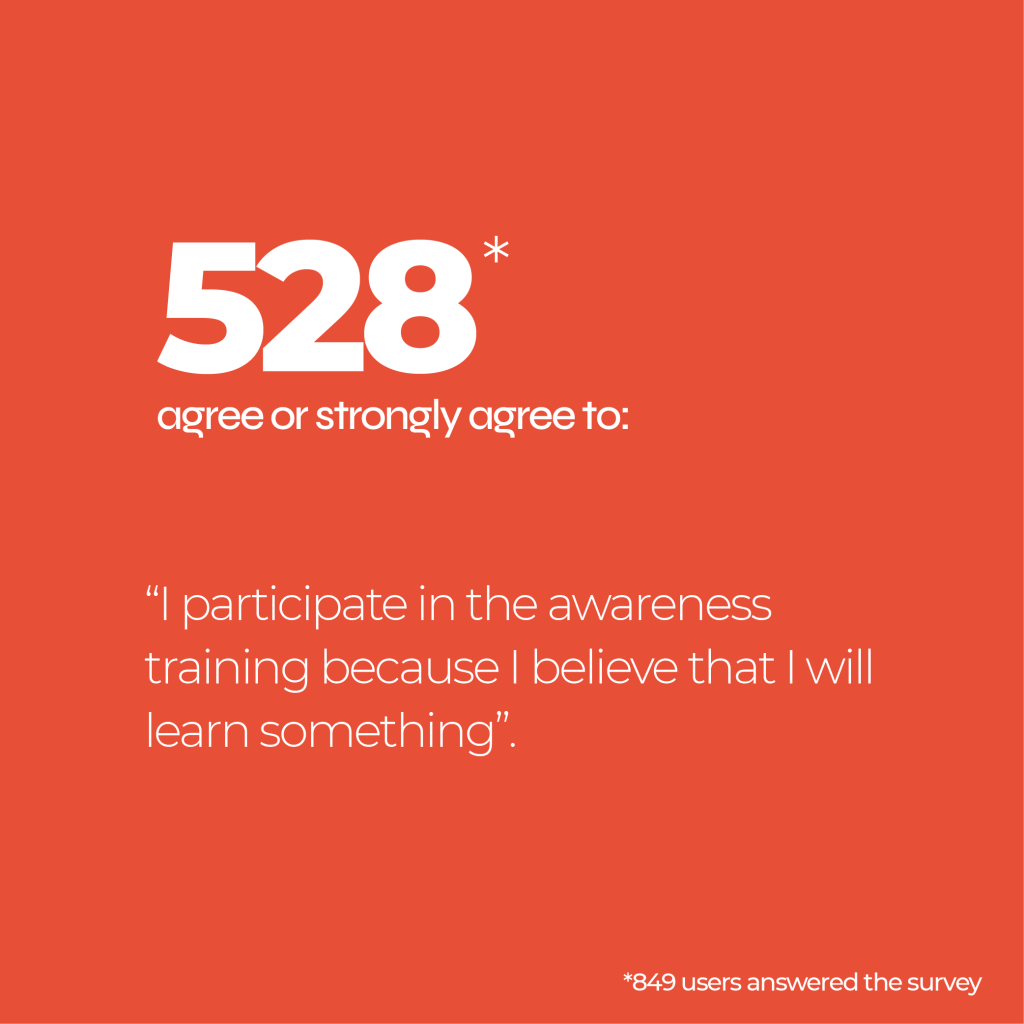 528*
agree or strongly agree to:

“I participate in the awareness training because I believe that I will learn something”.

*849 users answered the survey