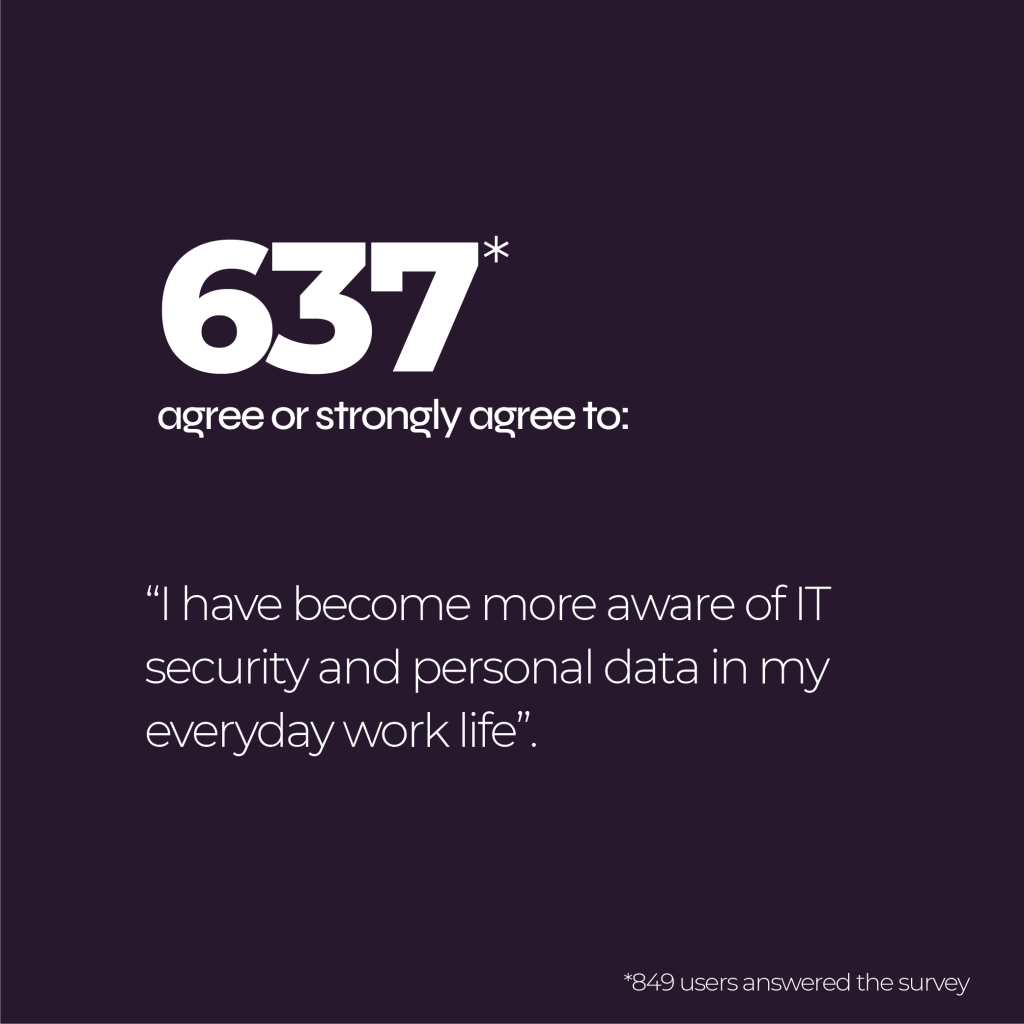 637*
agree or strongly agree to:

“I have become more aware of IT security and personal data in my everyday work life”.

*849 users answered the survey